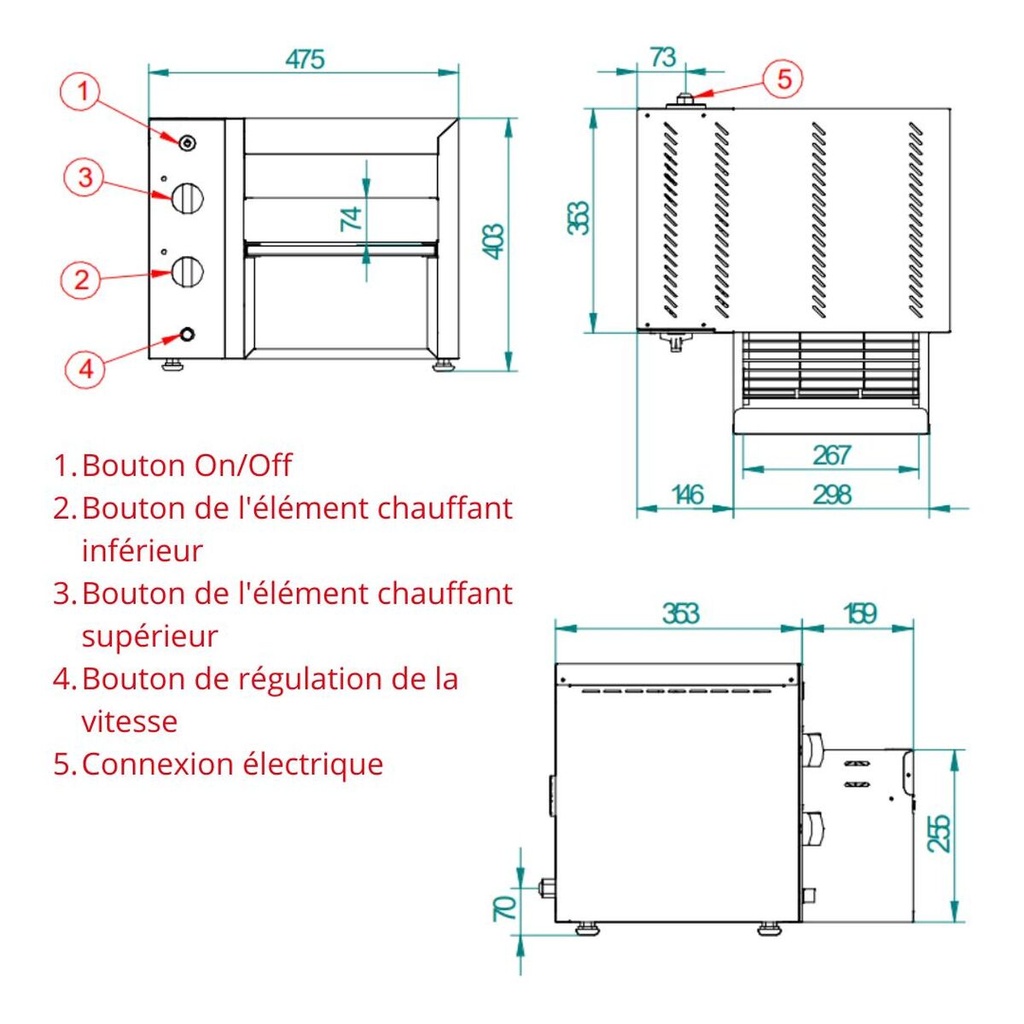 475
1
3
2
4
74
403
73
5
353
267
146
298

1. Bouton On/Off
2. Bouton de l'élément chauffant inférieur
3. Bouton de l'élément chauffant supérieur
4. Bouton de régulation de la vitesse
5. Connexion électrique

353
159
255
70