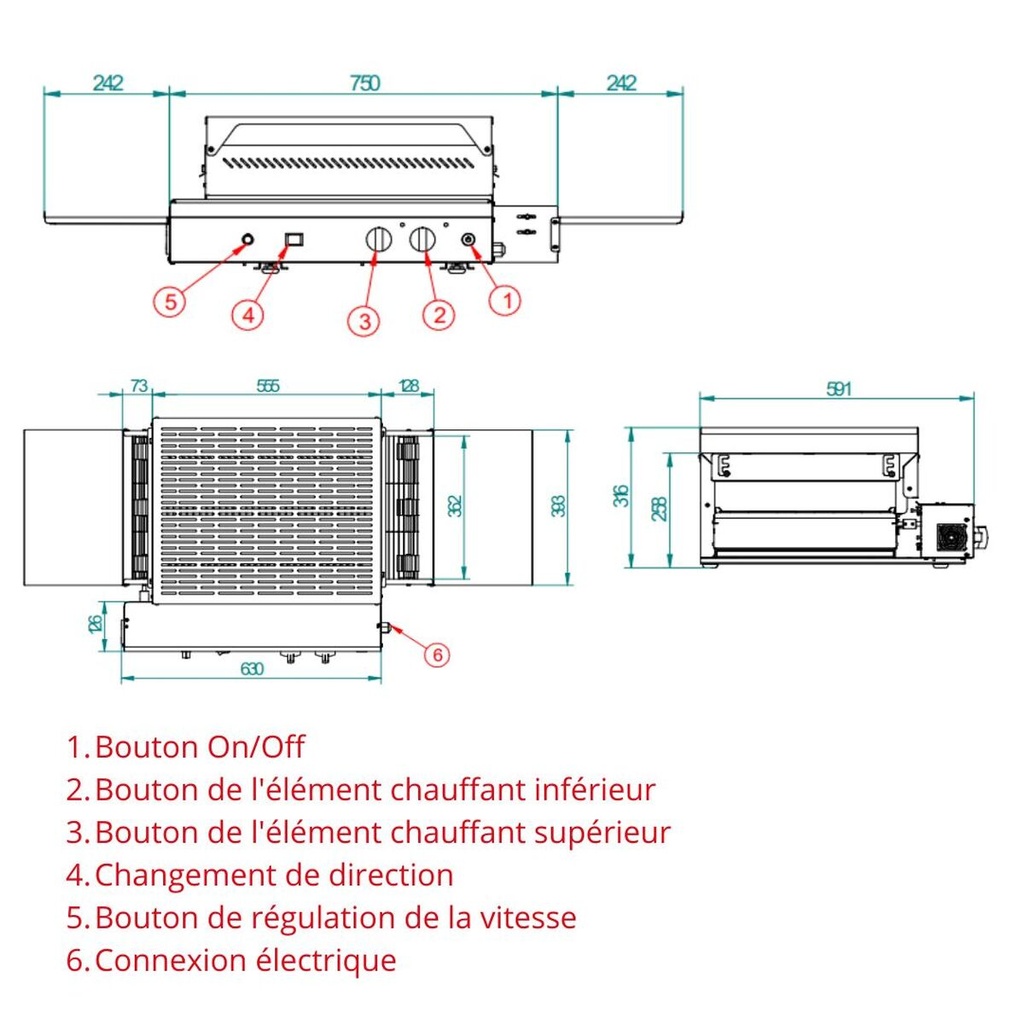 242
750
242

5
4
3
2
1

73
555
128
352
393
126
630
6

591
316
258

1. Bouton On/Off
2. Bouton de l'élément chauffant inférieur
3. Bouton de l'élément chauffant supérieur
4. Changement de direction
5. Bouton de régulation de la vitesse
6. Connexion électrique