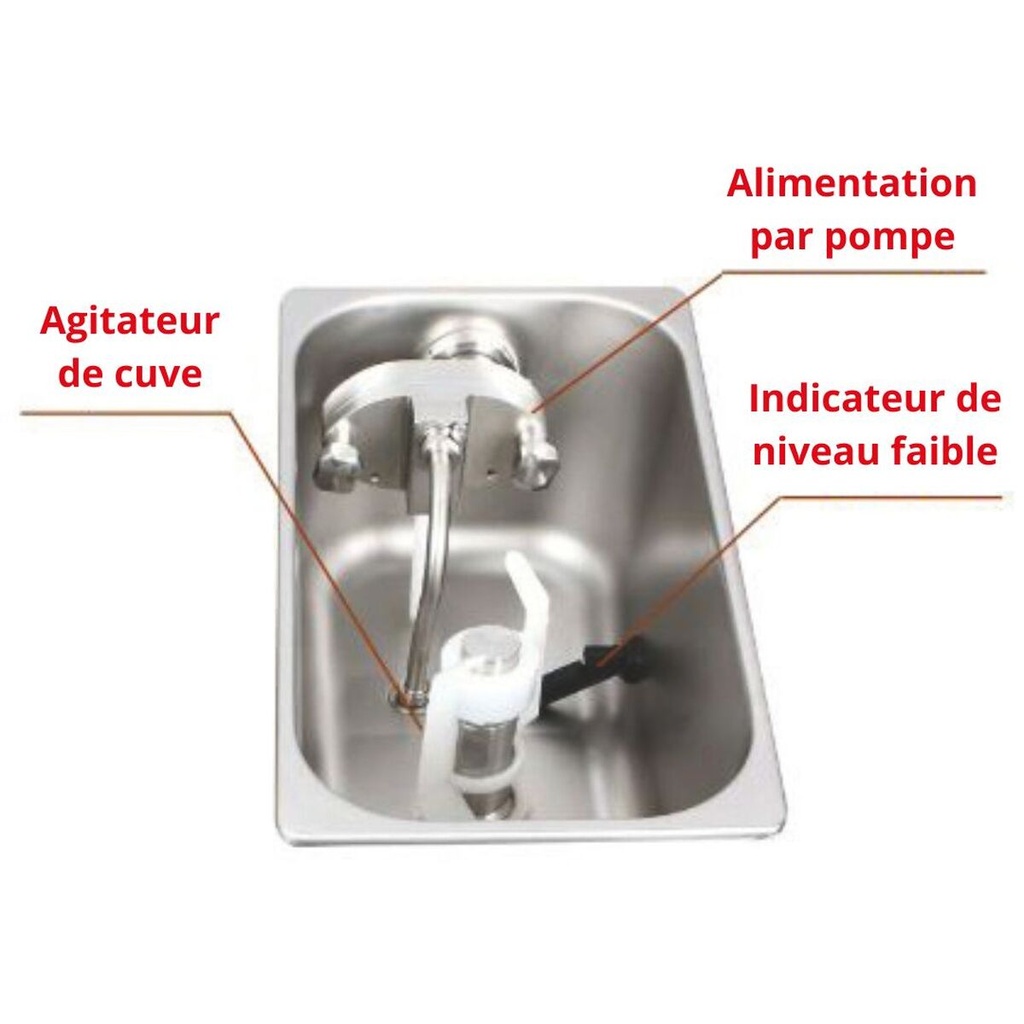 Alimentation par pompe

Agitateur de cuve

Indicateur de niveau faible